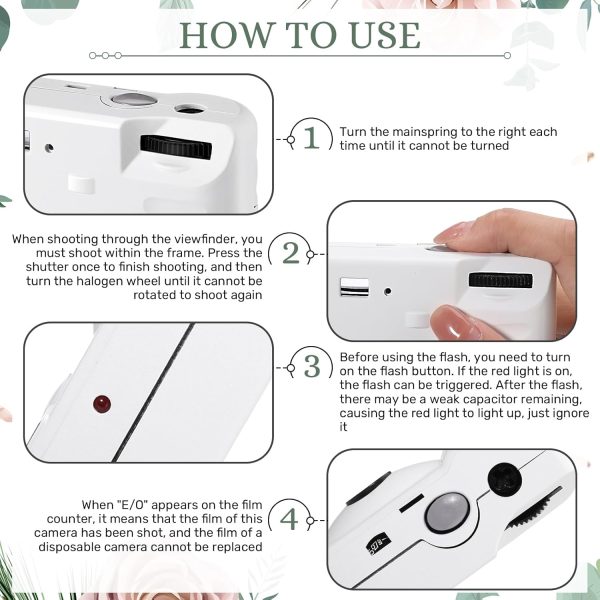 HOW TO USE

1

Turn the mainspring to the right each time until it cannot be turned

When shooting through the viewfinder, you must shoot within the frame. Press the shutter once to finish shooting, and then turn the halogen wheel until it cannot be rotated to shoot again

2

3

Before using the flash, you need to turn on the flash button. If the red light is on, the flash can be triggered. After the flash, there may be a weak capacitor remaining, causing the red light to light up, just ignore it

When "E/O" appears on the film counter, it means that the film of this camera has been shot, and the film of a disposable camera cannot be replaced

4